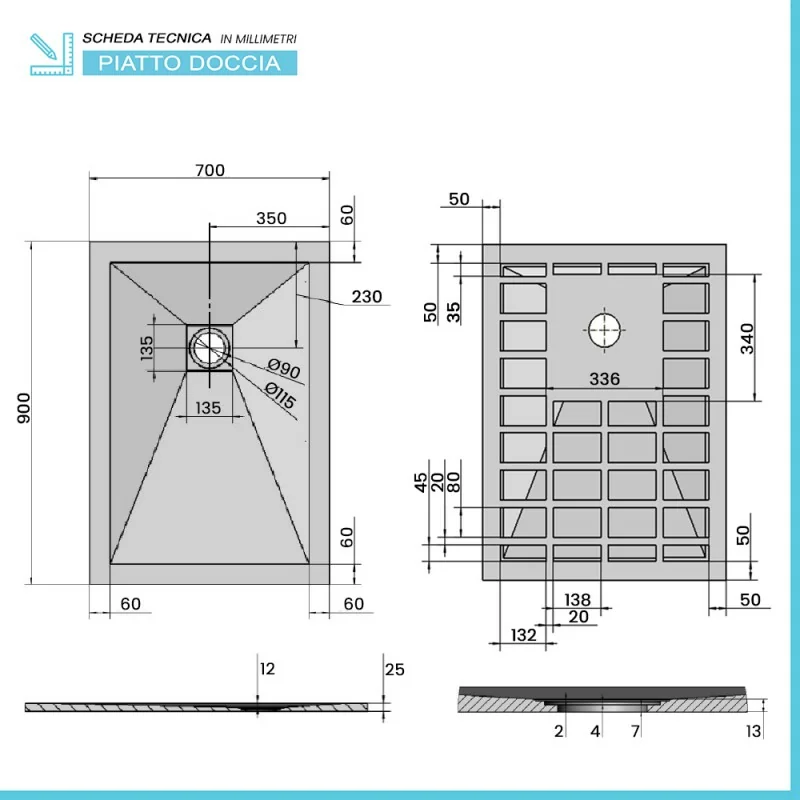 SCHEDA TECNICA IN MILLIMETRI
PIATTO DOCCIA

700
350
60
230
135
Ø90
Ø115
135
900
60
60
60

50
50
35
340
336
45
20
80
50
138
20
132
50

12
25

2
4
7
13