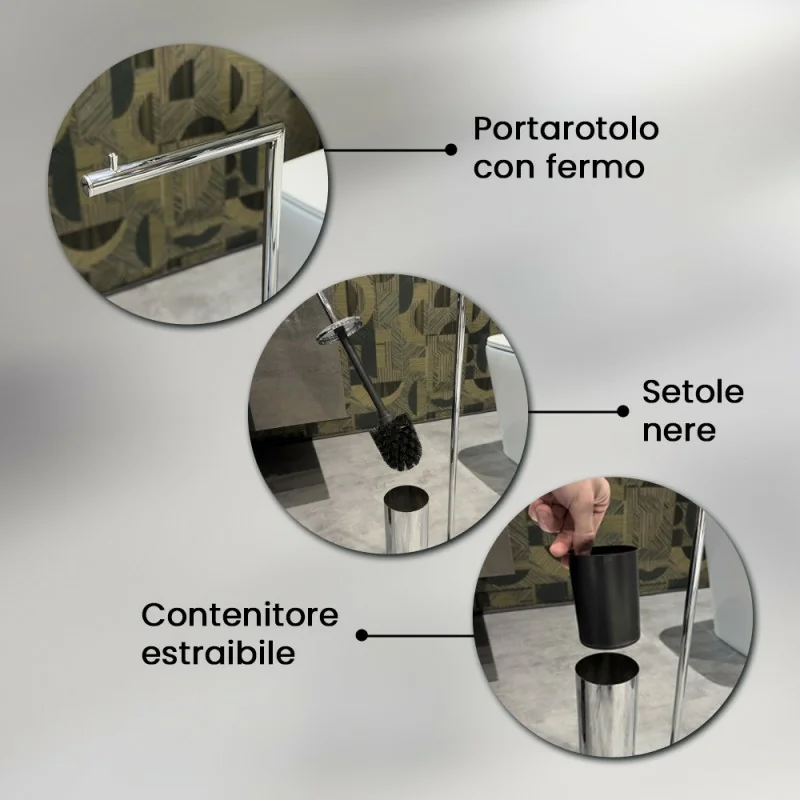 Portarotolo con fermo

Setole nere

Contenitore estraibile