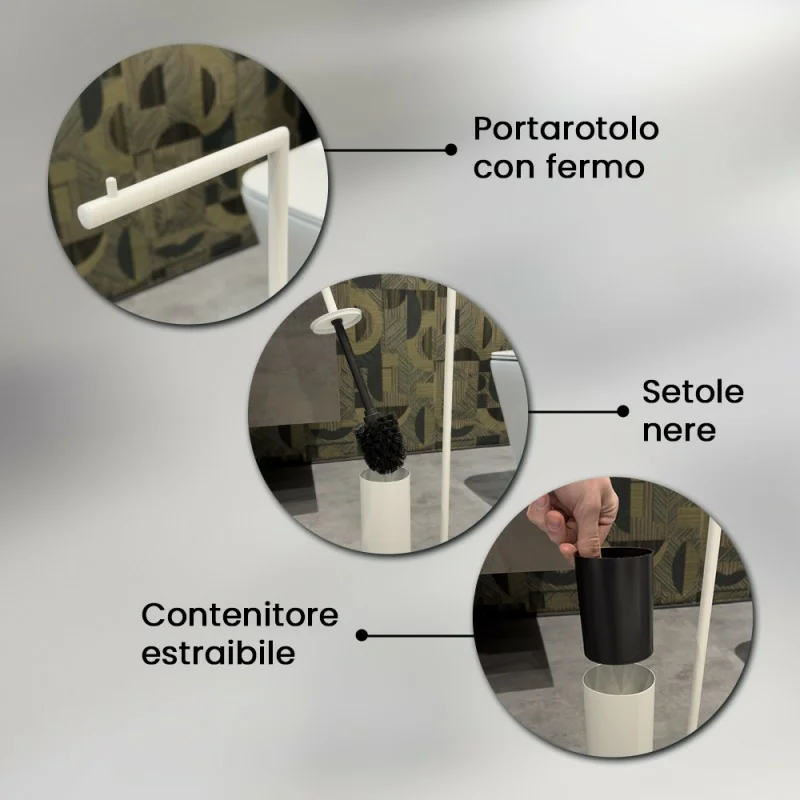 Portarotolo con fermo

Setole nere

Contenitore estraibile