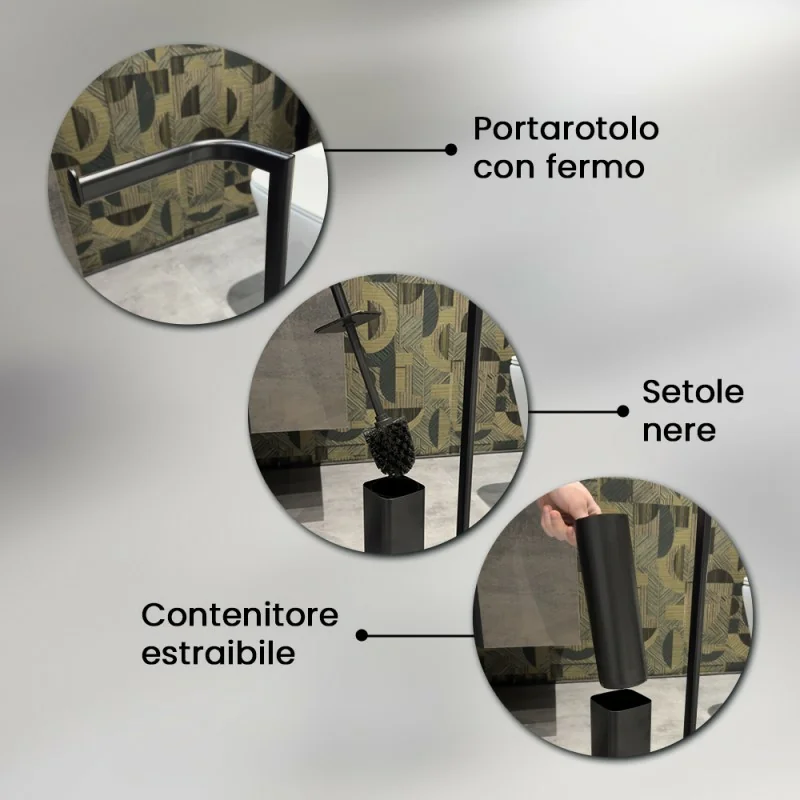 Portarotolo con fermo

Setole nere

Contenitore estraibile