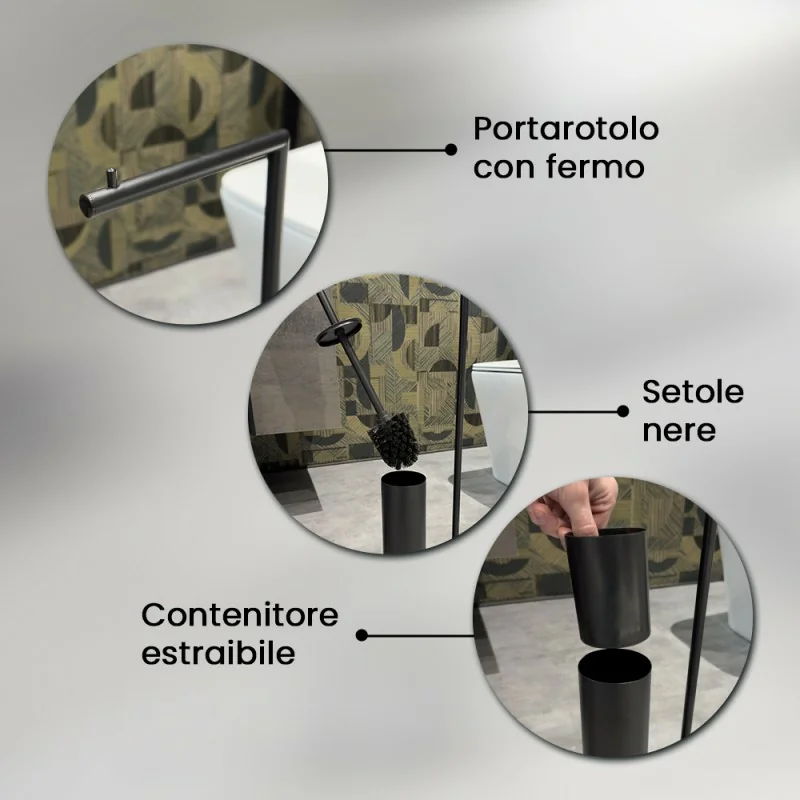 Portarotolo con fermo

Setole nere

Contenitore estraibile