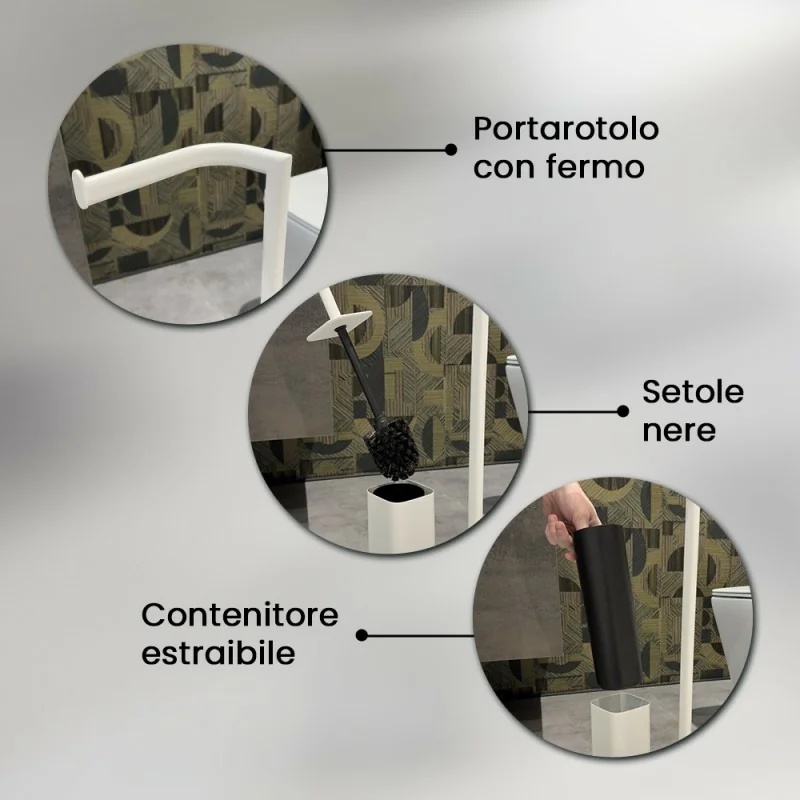 Portarotolo con fermo

Setole nere

Contenitore estraibile