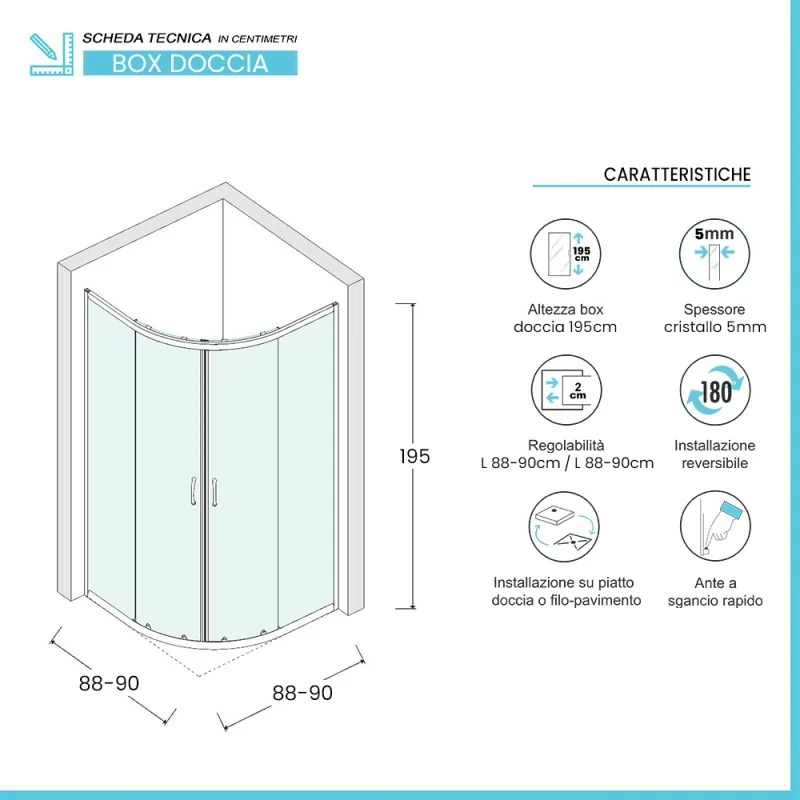 SCHEDA TECNICA IN CENTIMETRI
BOX DOCCIA

195

88-90

88-90

CARATTERISTICHE

195 cm

Altezza box doccia 195cm

5mm

Spessore cristallo 5mm

2 cm

Regolabilità L 88-90cm / L 88-90cm

180

Installazione reversibile

Installazione su piatto doccia o filo-pavimento

Ante a sgancio rapido