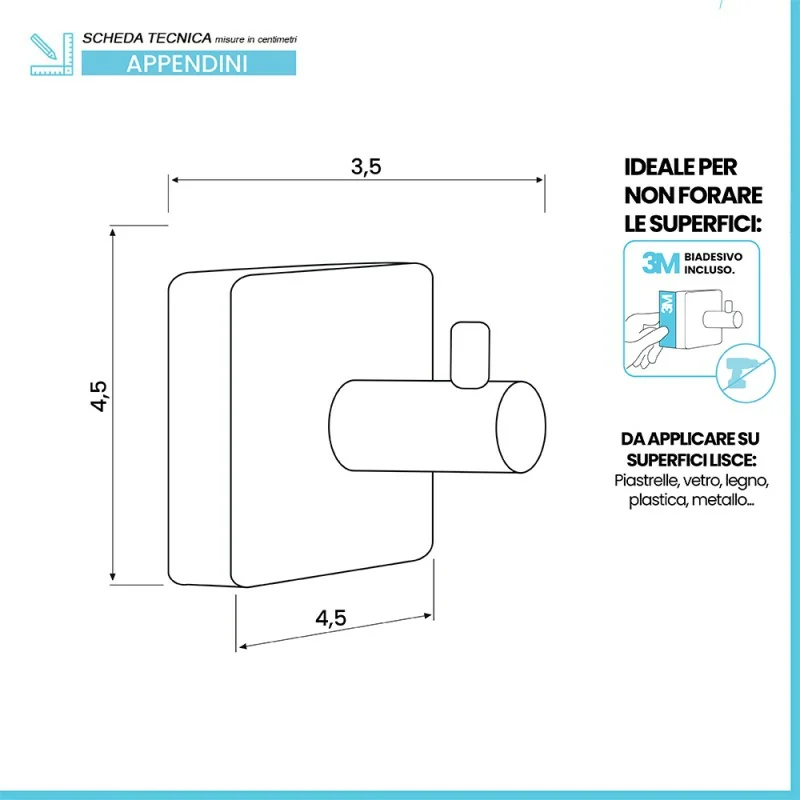 SCHEDA TECNICA misure in centimetri
APPENDINI

3,5

4,5

4,5

IDEALE PER NON FORARE LE SUPERFICI:

3M BIADESIVO INCLUSO.

3M

DA APPLICARE SU SUPERFICI LISCE:
Piastrelle, vetro, legno, plastica, metallo...