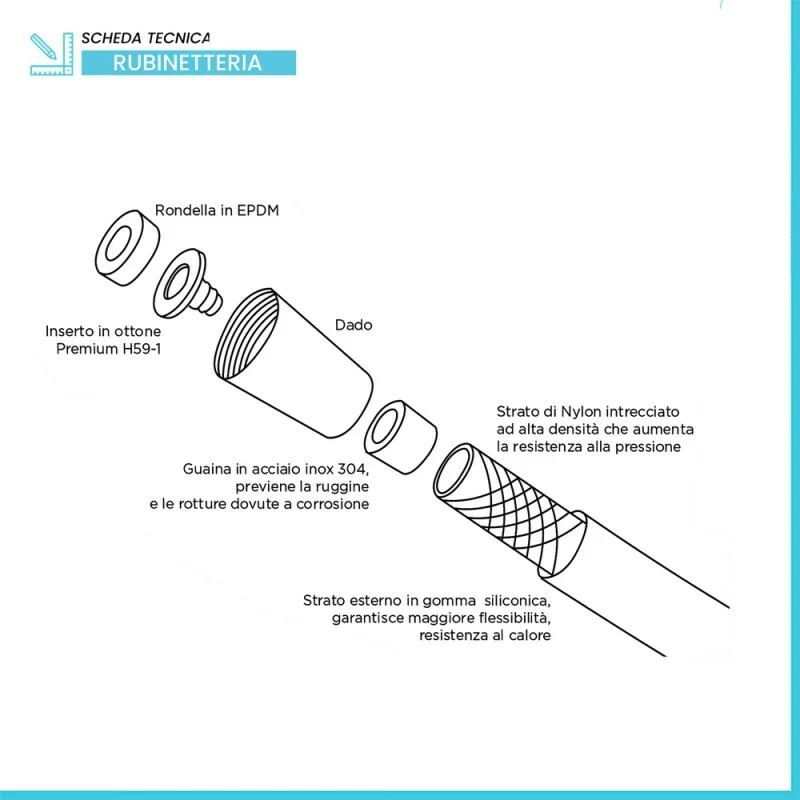 SCHEDA TECNICA
RUBINETTERIA

Rondella in EPDM

Inserto in ottone
Premium H59-1

Dado

Strato di Nylon intrecciato
ad alta densità che aumenta
la resistenza alla pressione

Guaina in acciaio inox 304,
previene la ruggine
e le rotture dovute a corrosione

Strato esterno in gomma siliconica,
garantisce maggiore flessibilità,
resistenza al calore