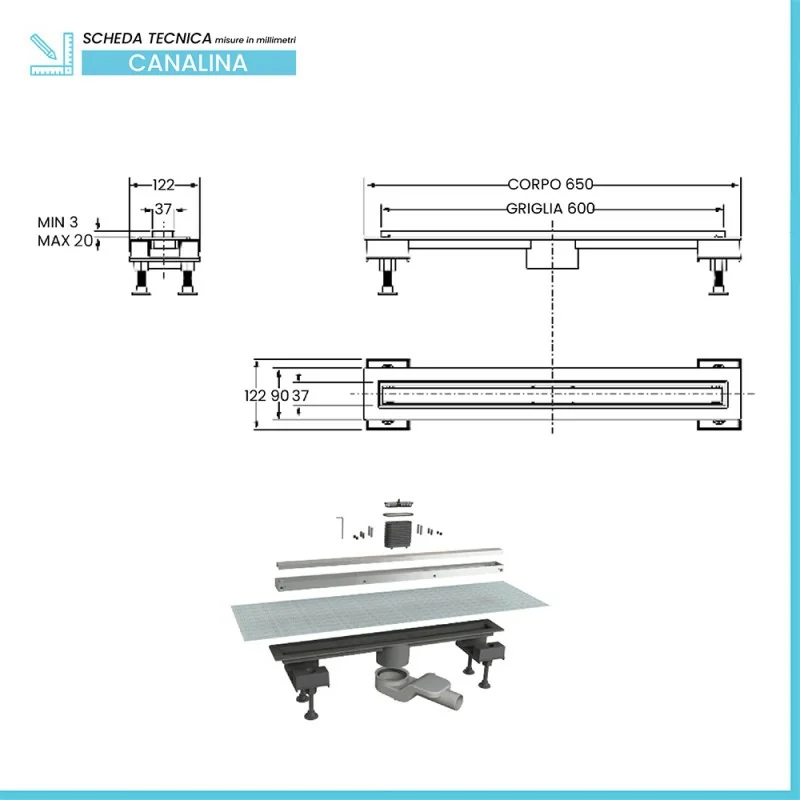 SCHEDA TECNICA misure in millimetri
CANALINA

122
37
MIN 3
MAX 20

CORPO 650
GRIGLIA 600

122 90 37