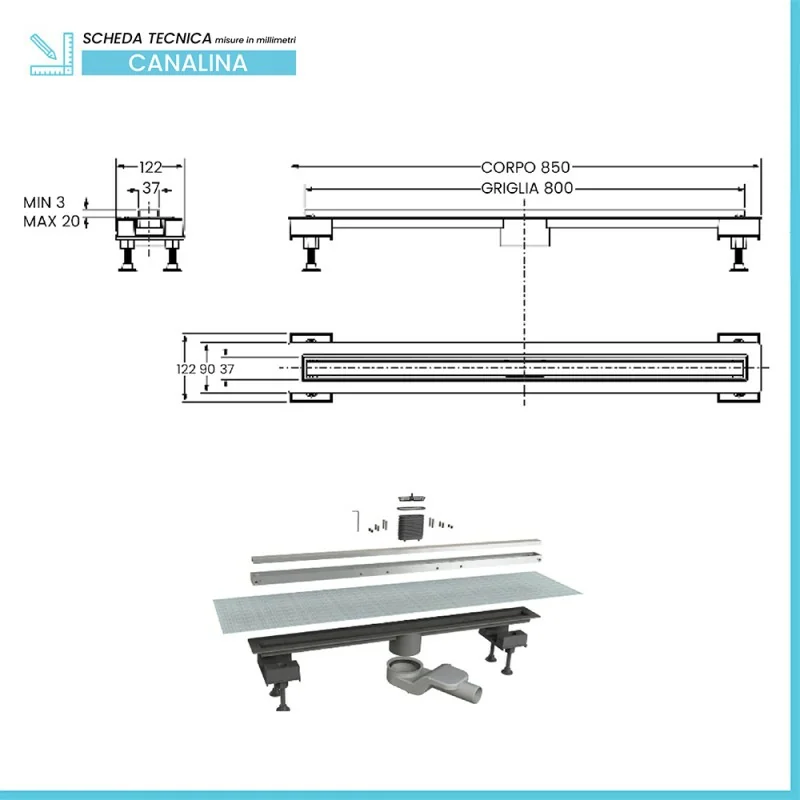 SCHEDA TECNICA misure in millimetri
CANALINA

122
37
MIN 3
MAX 20

CORPO 850
GRIGLIA 800

122 90 37