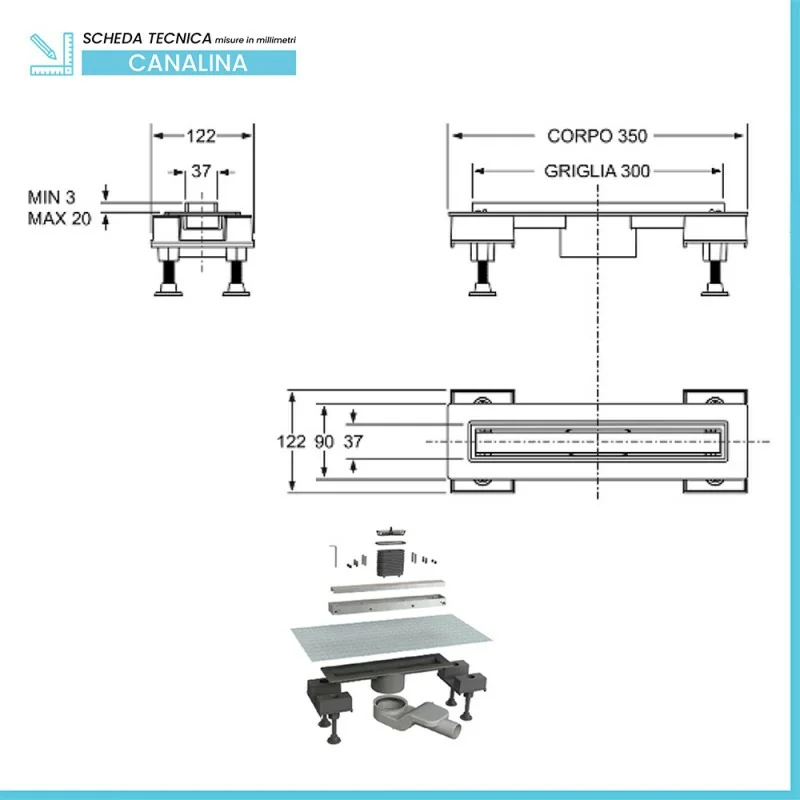 SCHEDA TECNICA misure in millimetri

CANALINA

122

37

MIN 3
MAX 20

CORPO 350

GRIGLIA 300

122 90 37