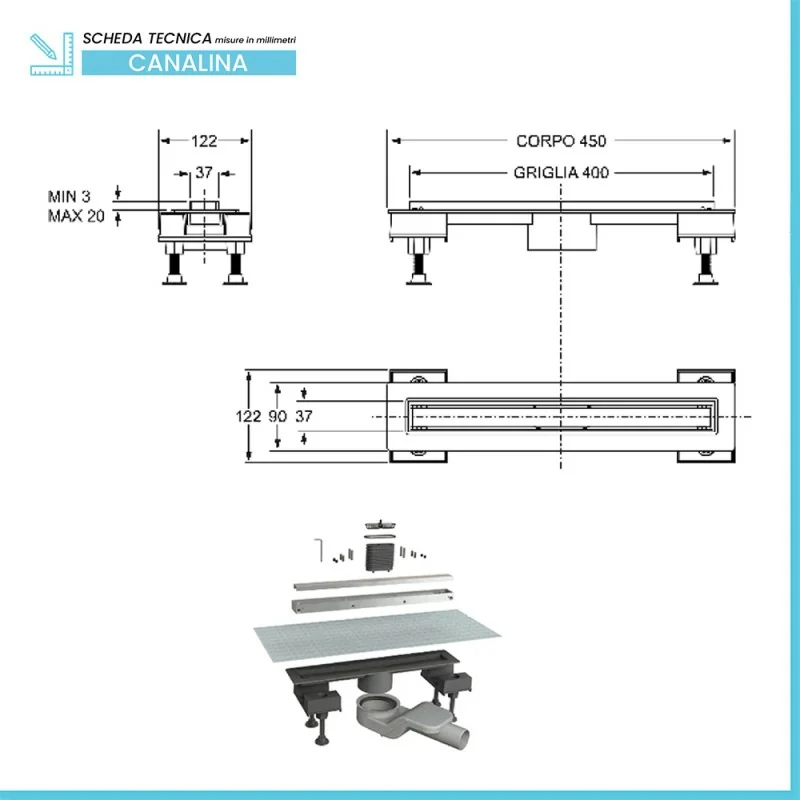 SCHEDA TECNICA misure in millimetri
CANALINA

122
37
MIN 3
MAX 20

CORPO 450
GRIGLIA 400

122 90 37