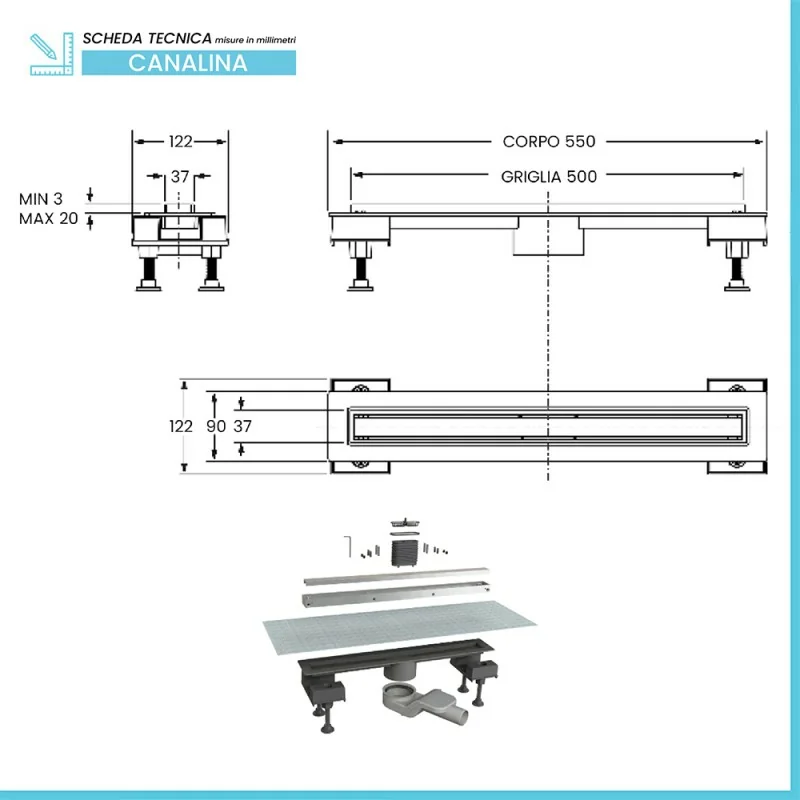 SCHEDA TECNICA misure in millimetri
CANALINA

122
37
MIN 3
MAX 20

CORPO 550
GRIGLIA 500

122
90
37