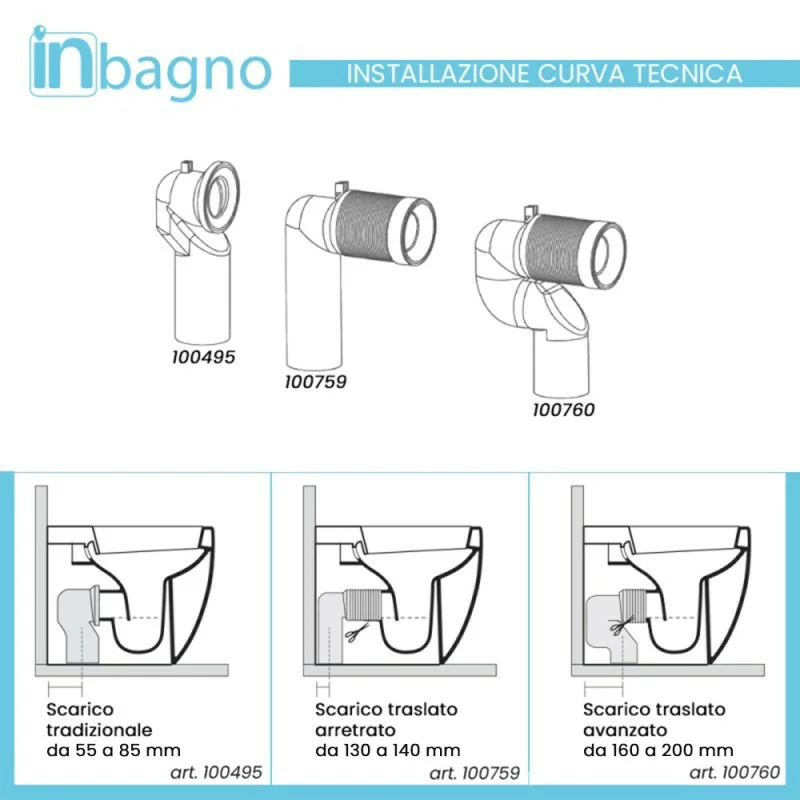 inbagno

INSTALLAZIONE CURVA TECNICA

100495

100759

100760

Scarico tradizionale da 55 a 85 mm

art. 100495

Scarico traslato arretrato da 130 a 140 mm

art. 100759

Scarico traslato avanzato da 160 a 200 mm

art. 100760