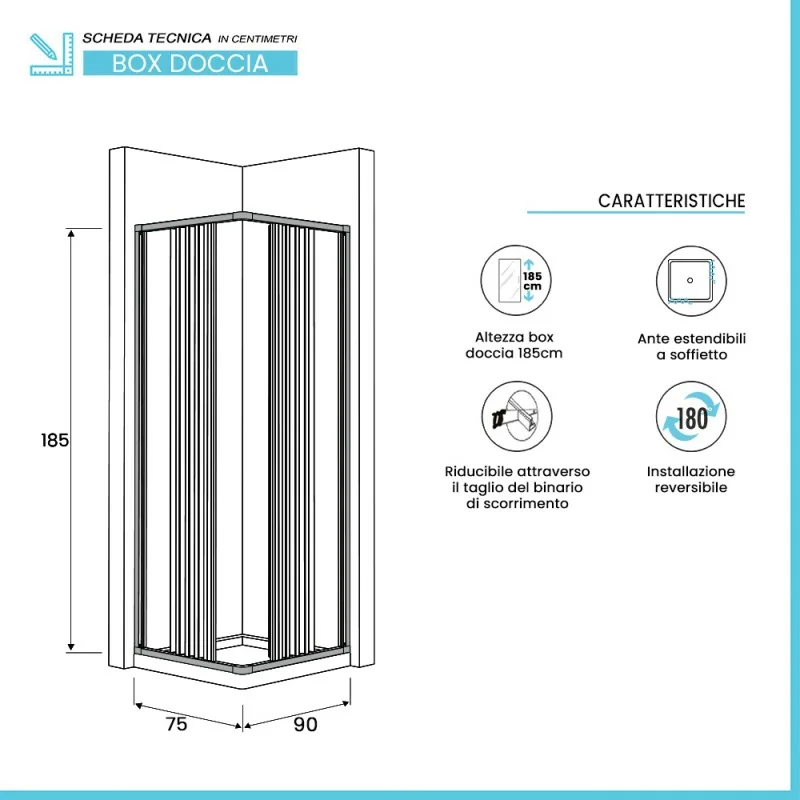 SCHEDA TECNICA IN CENTIMETRI
BOX DOCCIA

185

75

90

CARATTERISTICHE

185 cm

Altezza box doccia 185cm

Ante estendibili a soffietto

Riducibile attraverso il taglio del binario di scorrimento

180

Installazione reversibile