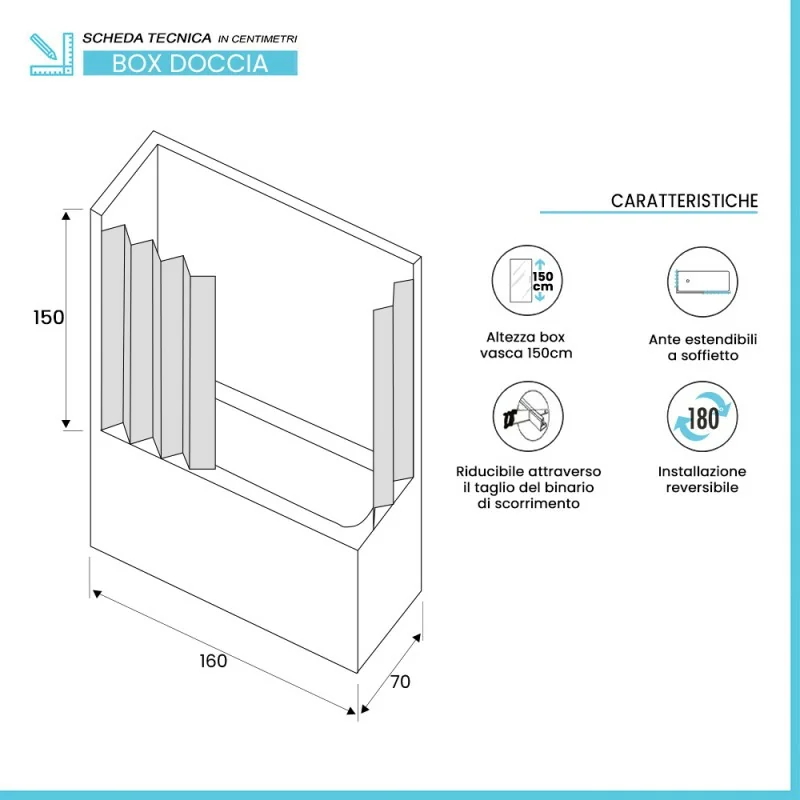 SCHEDA TECNICA IN CENTIMETRI
BOX DOCCIA

150

160

70

CARATTERISTICHE

150 cm

Altezza box vasca 150cm

Ante estendibili a soffietto

Riducibile attraverso il taglio del binario di scorrimento

180

Installazione reversibile