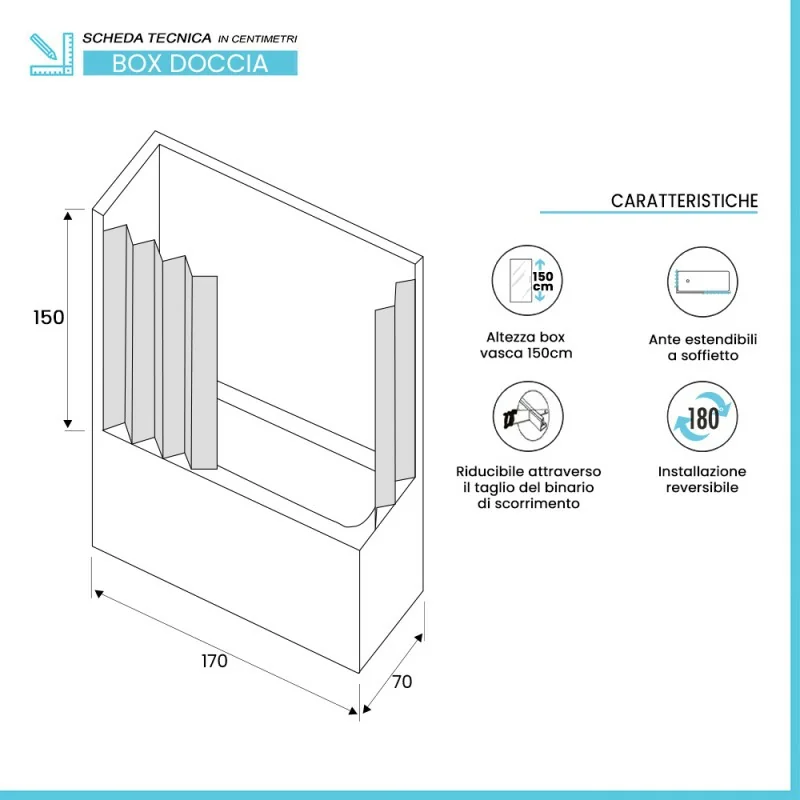 SCHEDA TECNICA IN CENTIMETRI
BOX DOCCIA

150

170

70

CARATTERISTICHE

150 cm

Altezza box vasca 150cm

Ante estendibili a soffietto

Riducibile attraverso il taglio del binario di scorrimento

180

Installazione reversibile