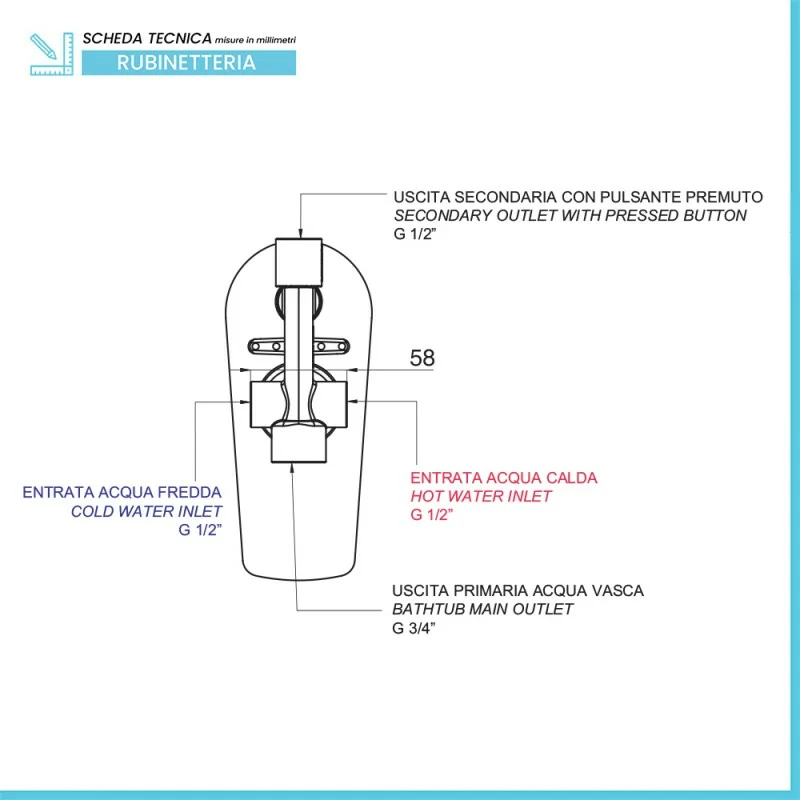 SCHEDA TECNICA misure in millimetri
RUBINETTERIA

USCITA SECONDARIA CON PULSANTE PREMUTO
SECONDARY OUTLET WITH PRESSED BUTTON
G 1/2"

58

ENTRATA ACQUA FREDDA
COLD WATER INLET
G 1/2"

ENTRATA ACQUA CALDA
HOT WATER INLET
G 1/2"

USCITA PRIMARIA ACQUA VASCA
BATHTUB MAIN OUTLET
G 3/4"