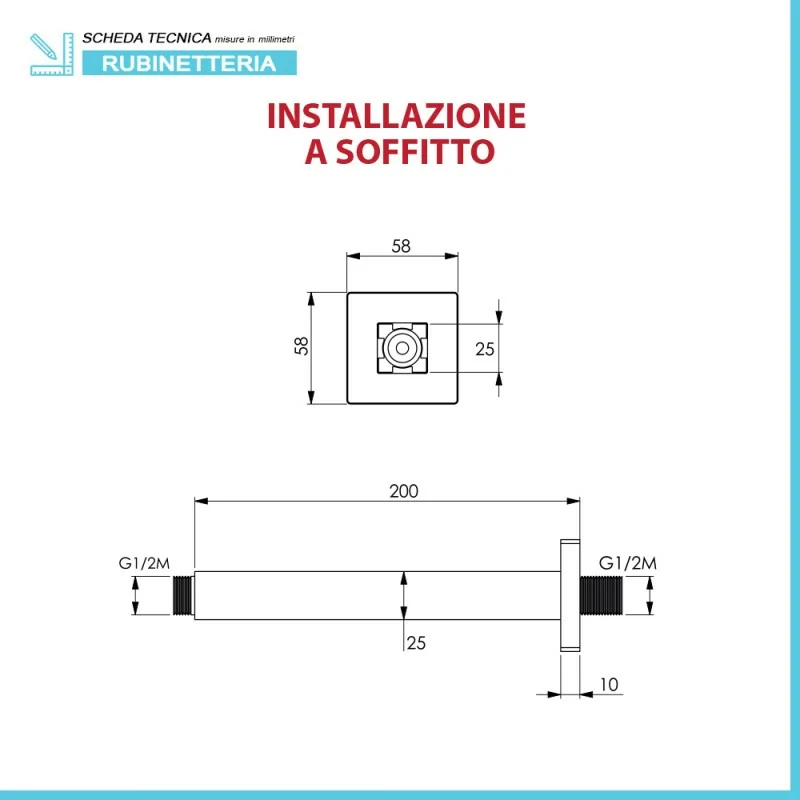 SCHEDA TECNICA misure in millimetri
RUBINETTERIA

INSTALLAZIONE
A SOFFITTO

58
58
25

200
G1/2M
G1/2M
25
10