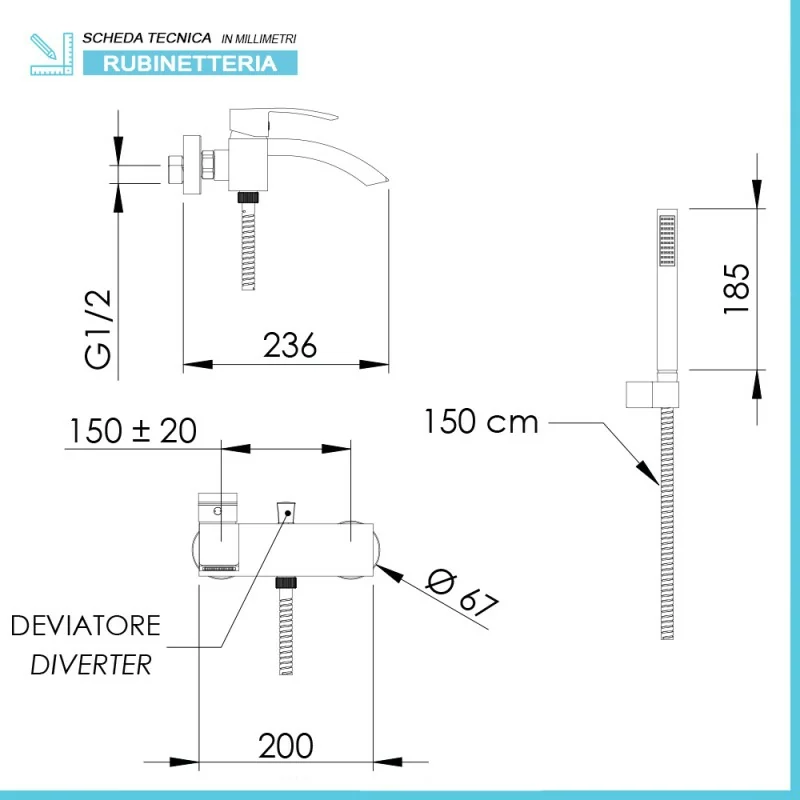 SCHEDA TECNICA IN MILLIMETRI
RUBINETTERIA

G1/2

236

185

150 cm

150 ± 20

Ø 67

DEVIATORE
DIVERTER

200