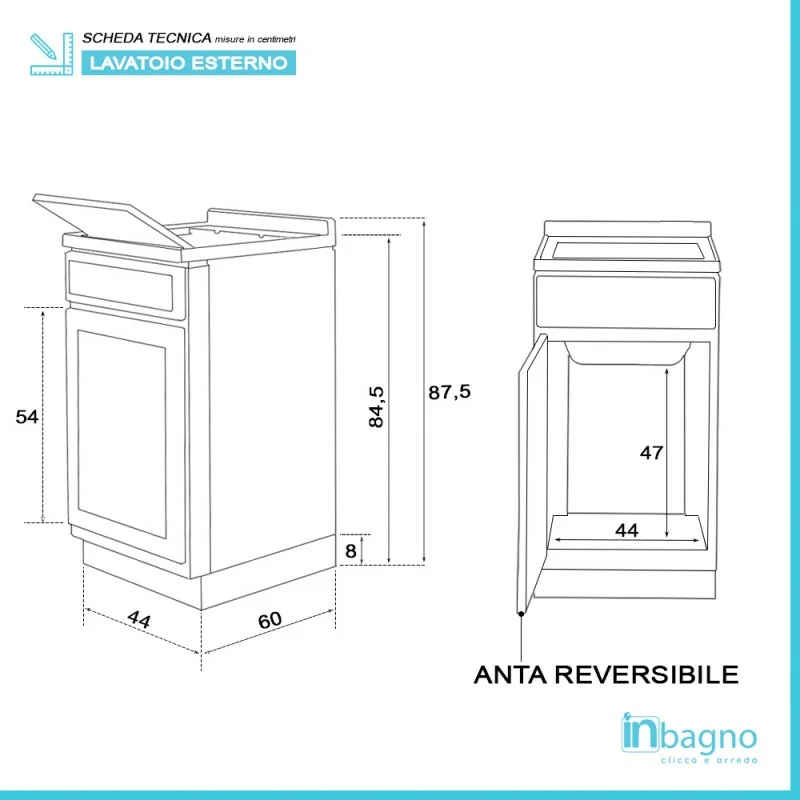 SCHEDA TECNICA misure in centimetri
LAVATOIO ESTERNO

54
84,5
87,5
8
44
60

47
44

ANTA REVERSIBILE

inbagno
clicca e arreda