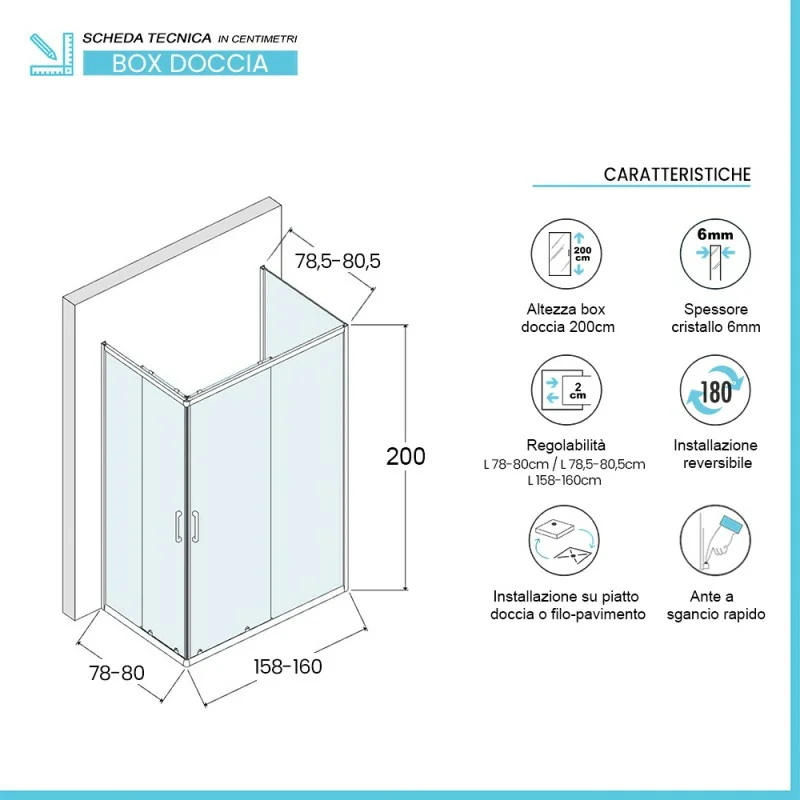 SCHEDA TECNICA IN CENTIMETRI
BOX DOCCIA

78,5-80,5

200

78-80

158-160

CARATTERISTICHE

200 cm

Altezza box doccia 200cm

6mm

Spessore cristallo 6mm

2 cm

Regolabilità
L 78-80cm / L 78,5-80,5cm
L 158-160cm

180

Installazione reversibile

Installazione su piatto doccia o filo-pavimento

Ante a sgancio rapido