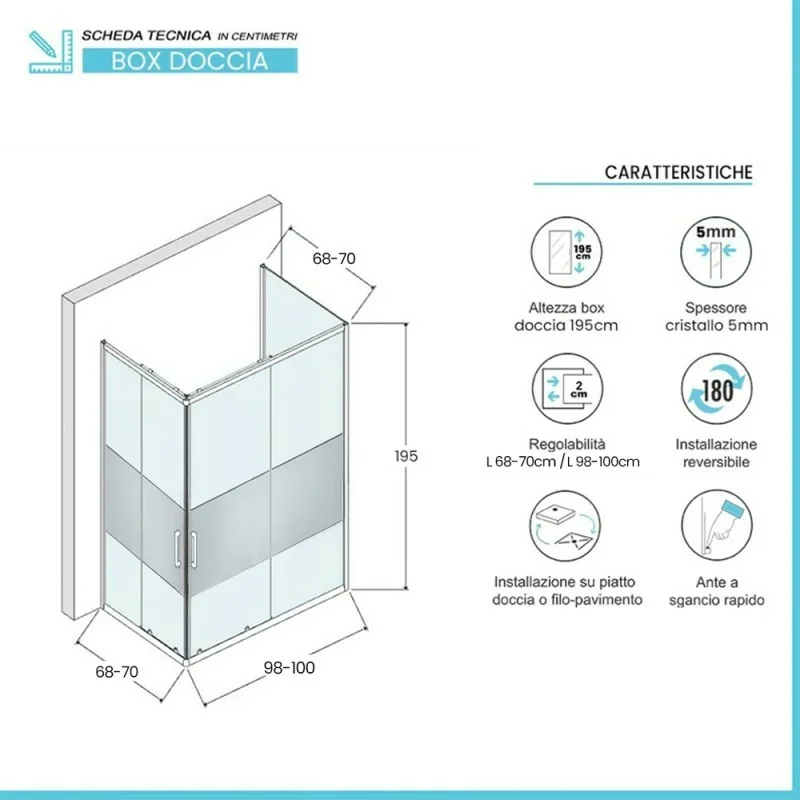 SCHEDA TECNICA IN CENTIMETRI
BOX DOCCIA

68-70

195

68-70

98-100

CARATTERISTICHE

195 cm

Altezza box doccia 195cm

5mm

Spessore cristallo 5mm

2 cm

Regolabilità L 68-70cm / L 98-100cm

180

Installazione reversibile

Installazione su piatto doccia o filo-pavimento

Ante a sgancio rapido