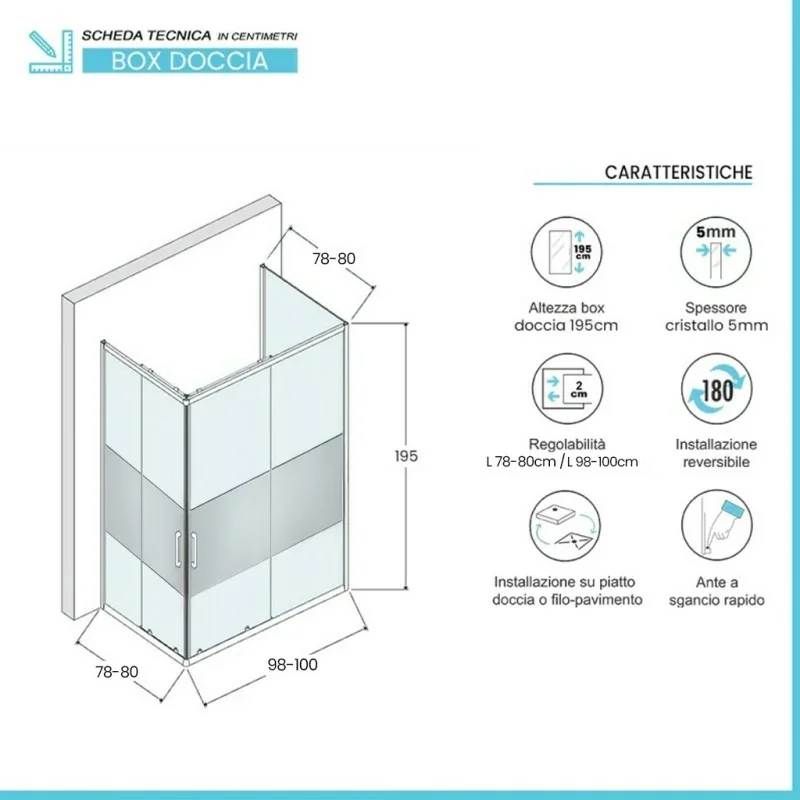 SCHEDA TECNICA IN CENTIMETRI
BOX DOCCIA

78-80

195

78-80

98-100

CARATTERISTICHE

195 cm

Altezza box doccia 195cm

5mm

Spessore cristallo 5mm

2 cm

Regolabilità L 78-80cm / L 98-100cm

180

Installazione reversibile

Installazione su piatto doccia o filo-pavimento

Ante a sgancio rapido