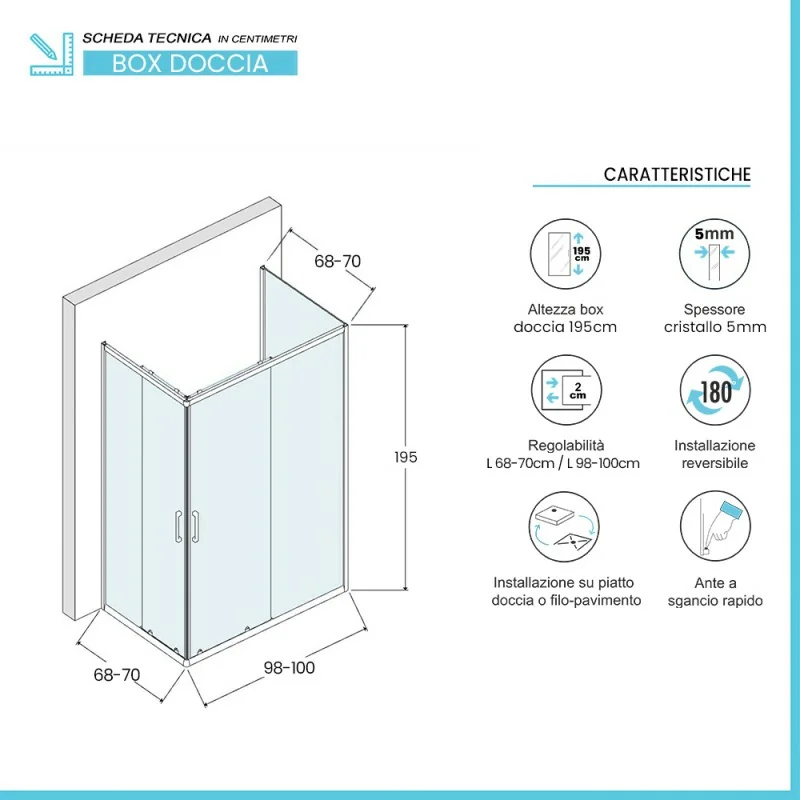 SCHEDA TECNICA IN CENTIMETRI
BOX DOCCIA

68-70
195
68-70
98-100

CARATTERISTICHE

195 cm
Altezza box doccia 195cm

5mm
Spessore cristallo 5mm

2 cm
Regolabilità L 68-70cm / L 98-100cm

180
Installazione reversibile

Installazione su piatto doccia o filo-pavimento

Ante a sgancio rapido