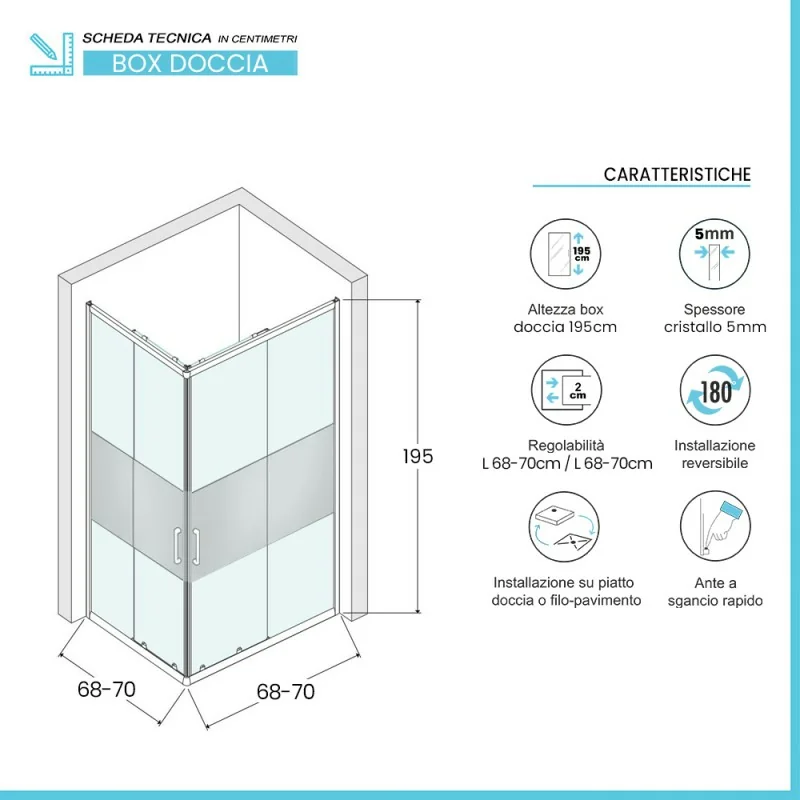 SCHEDA TECNICA IN CENTIMETRI
BOX DOCCIA

195

68-70

68-70

CARATTERISTICHE

195 cm

Altezza box doccia 195cm

5mm

Spessore cristallo 5mm

2 cm

Regolabilità L 68-70cm / L 68-70cm

180

Installazione reversibile

Installazione su piatto doccia o filo-pavimento

Ante a sgancio rapido