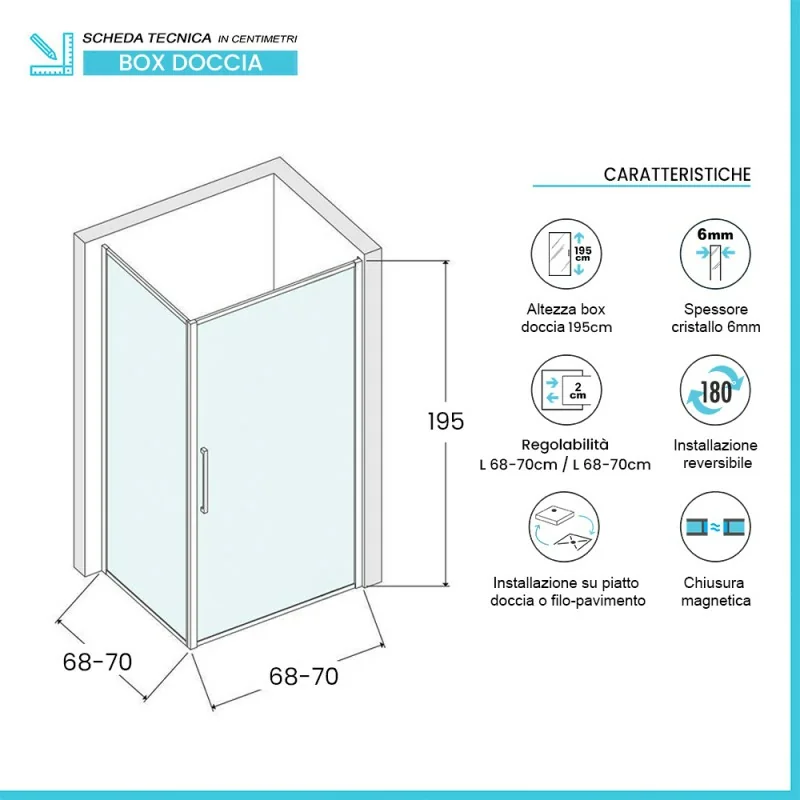 SCHEDA TECNICA IN CENTIMETRI

BOX DOCCIA

195

68-70

68-70

CARATTERISTICHE

195 cm

Altezza box doccia 195cm

6mm

Spessore cristallo 6mm

2 cm

Regolabilità L 68-70cm / L 68-70cm

180

Installazione reversibile

Installazione su piatto doccia o filo-pavimento

Chiusura magnetica