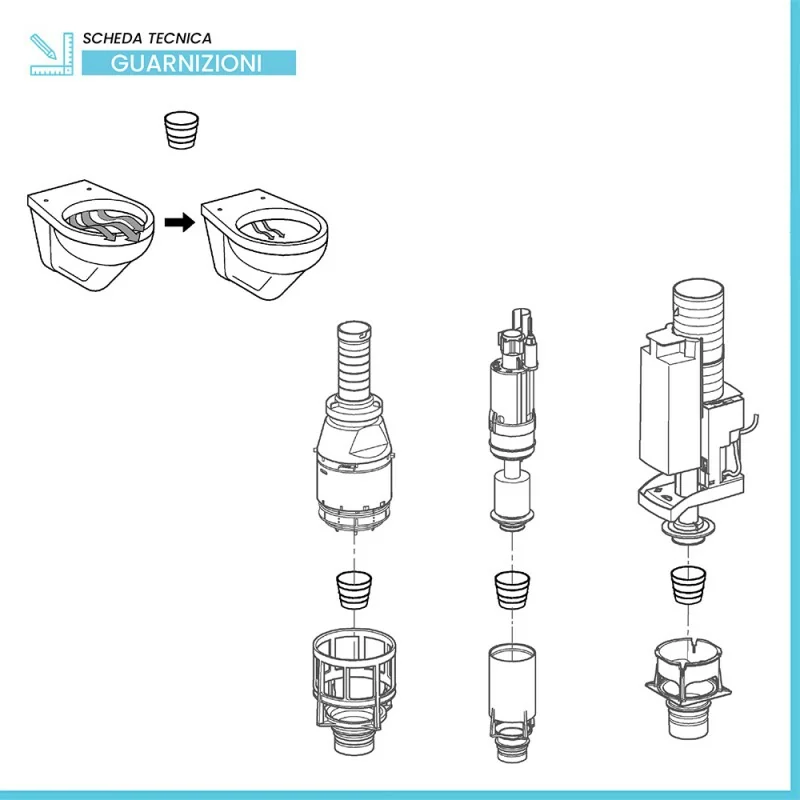 SCHEDA TECNICA
GUARNIZIONI