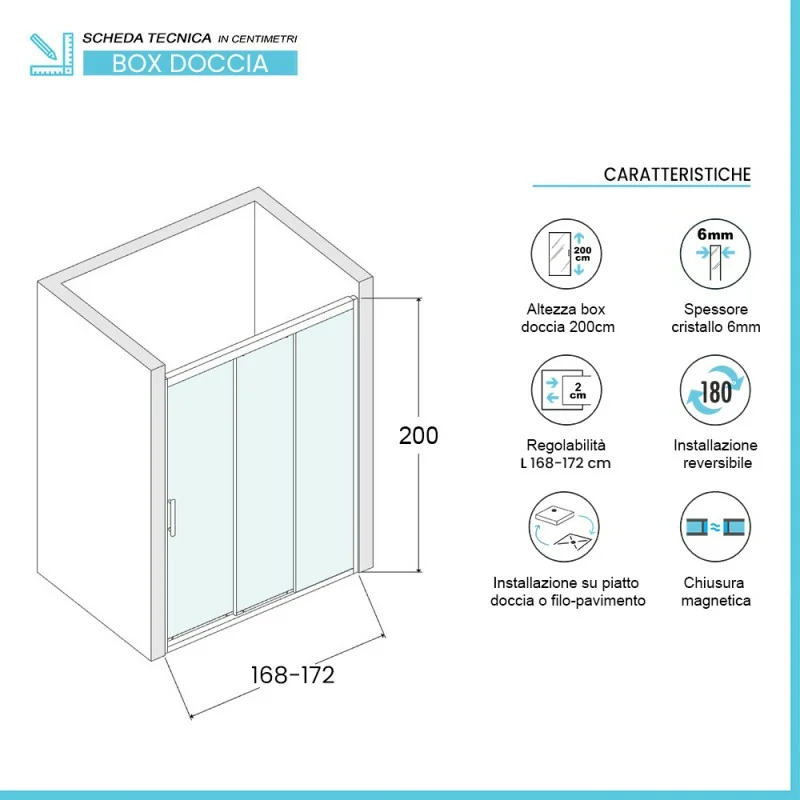 SCHEDA TECNICA IN CENTIMETRI
BOX DOCCIA

200

168-172

CARATTERISTICHE

200 cm

Altezza box doccia 200cm

6mm

Spessore cristallo 6mm

2 cm

Regolabilità L 168-172 cm

180

Installazione reversibile

Installazione su piatto doccia o filo-pavimento

Chiusura magnetica