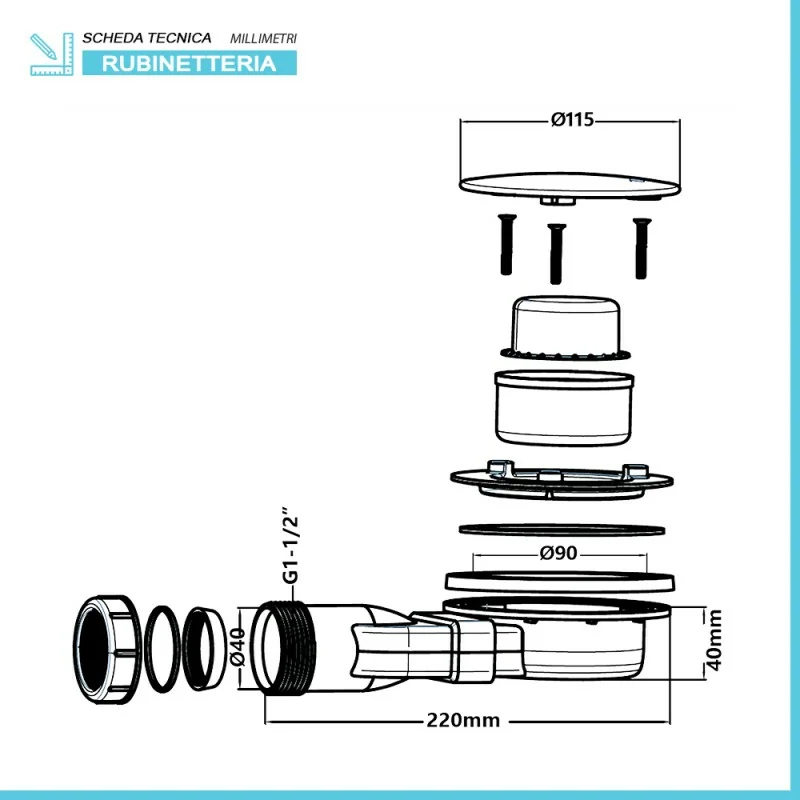 SCHEDA TECNICA MILLIMETRI
RUBINETTERIA

Ø115

Ø90

G1-1/2"

Ø40

40mm

220mm