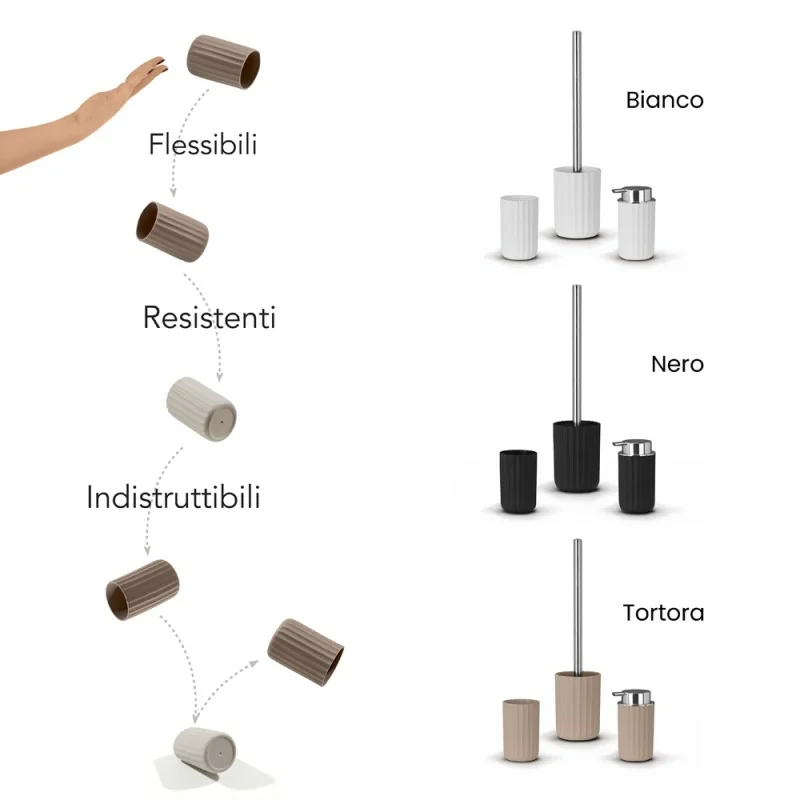 Flessibili

Resistenti

Indistruttibili

Bianco

Nero

Tortora