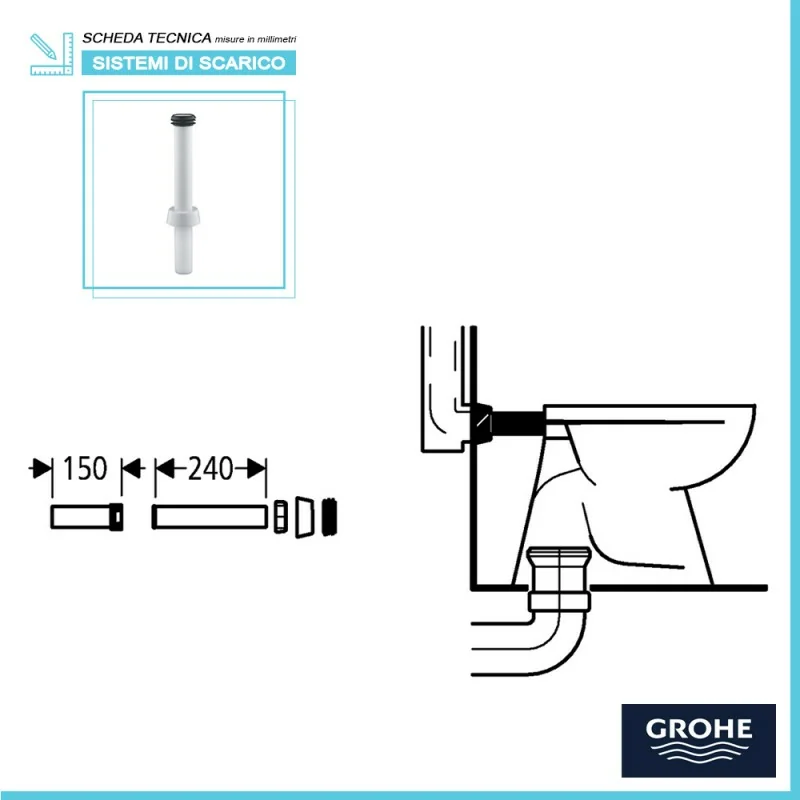 SCHEDA TECNICA misure in millimetri

SISTEMI DI SCARICO

150

240

GROHE