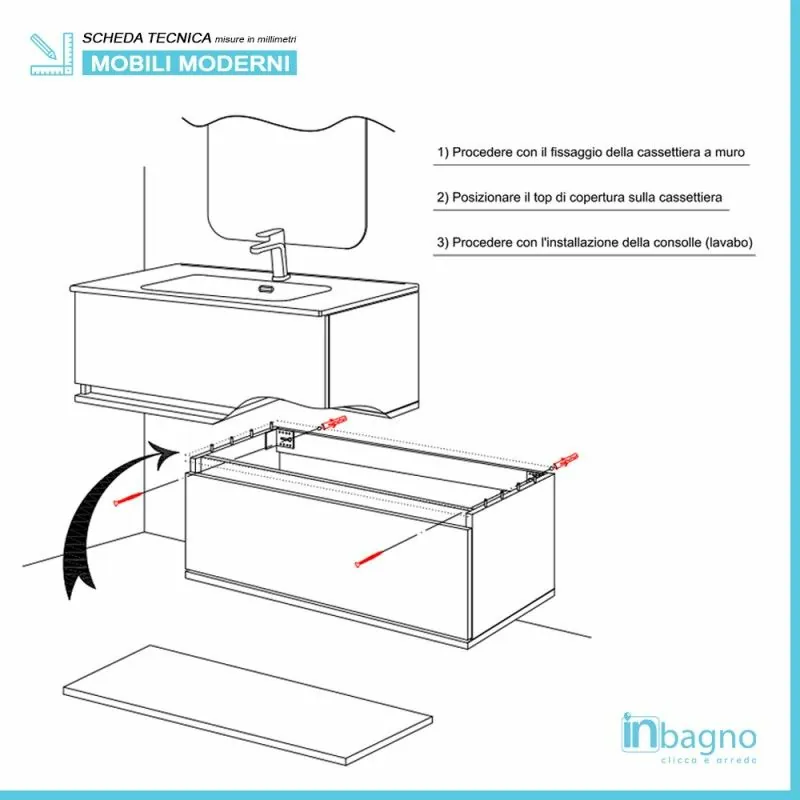 SCHEDA TECNICA misure in millimetri
MOBILI MODERNI

1) Procedere con il fissaggio della cassettiera a muro

2) Posizionare il top di copertura sulla cassettiera

3) Procedere con l'installazione della consolle (lavabo)

inbagno
clicca e arreda