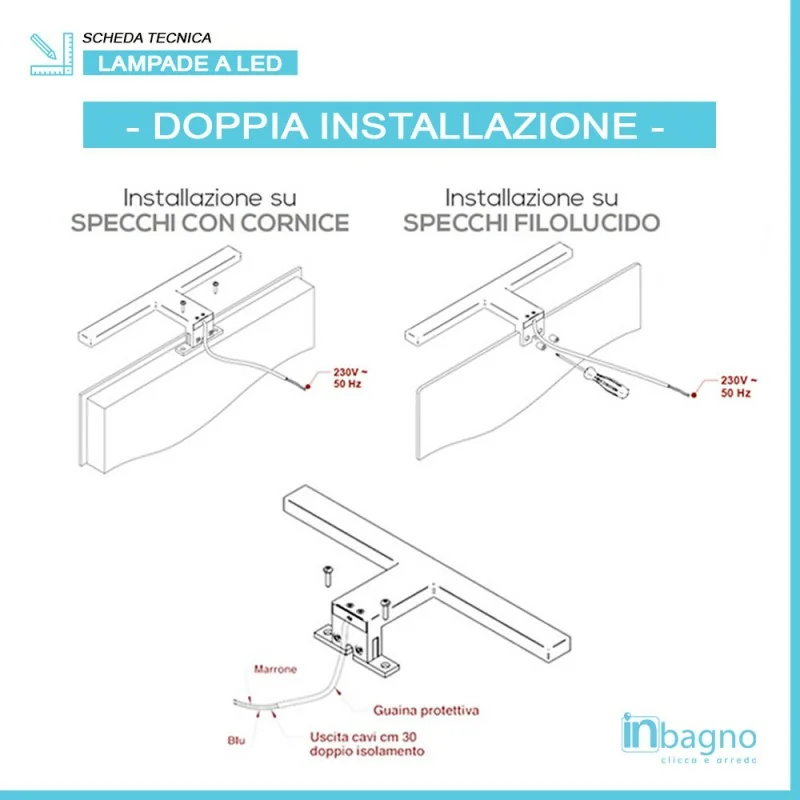 SCHEDA TECNICA
LAMPADE A LED

- DOPPIA INSTALLAZIONE -

Installazione su
SPECCHI CON CORNICE

230V ~
50 Hz

Installazione su
SPECCHI FILOLUCIDO

230V ~
50 Hz

Marrone

Blu

Guaina protettiva

Uscita cavi cm 30
doppio isolamento

inbagno
clicca e arreda